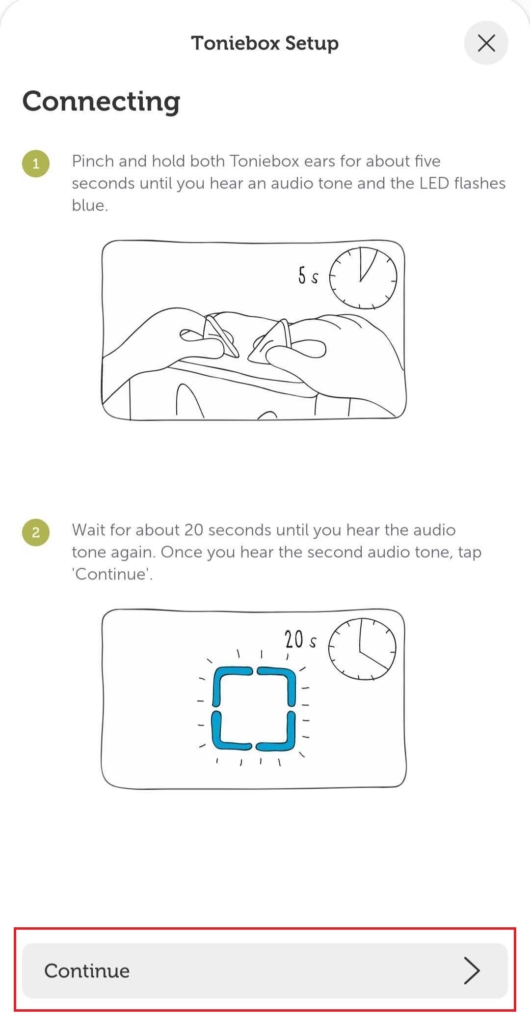 Toniebox Setup

Connecting

1 Pinch and hold both Toniebox ears for about five seconds until you hear an audio tone and the LED flashes blue.

5 s

2 Wait for about 20 seconds until you hear the audio tone again. Once you hear the second audio tone, tap 'Continue'.

20 s

Continue