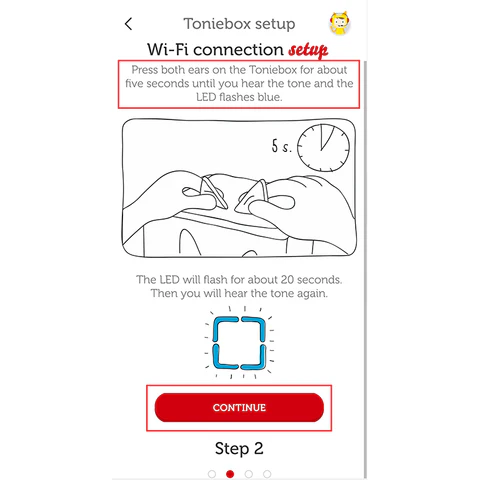 Toniebox setup

Wi-Fi connection setup

Press both ears on the Toniebox for about five seconds until you hear the tone and the LED flashes blue.

5 s.

The LED will flash for about 20 seconds. Then you will hear the tone again.

CONTINUE

Step 2